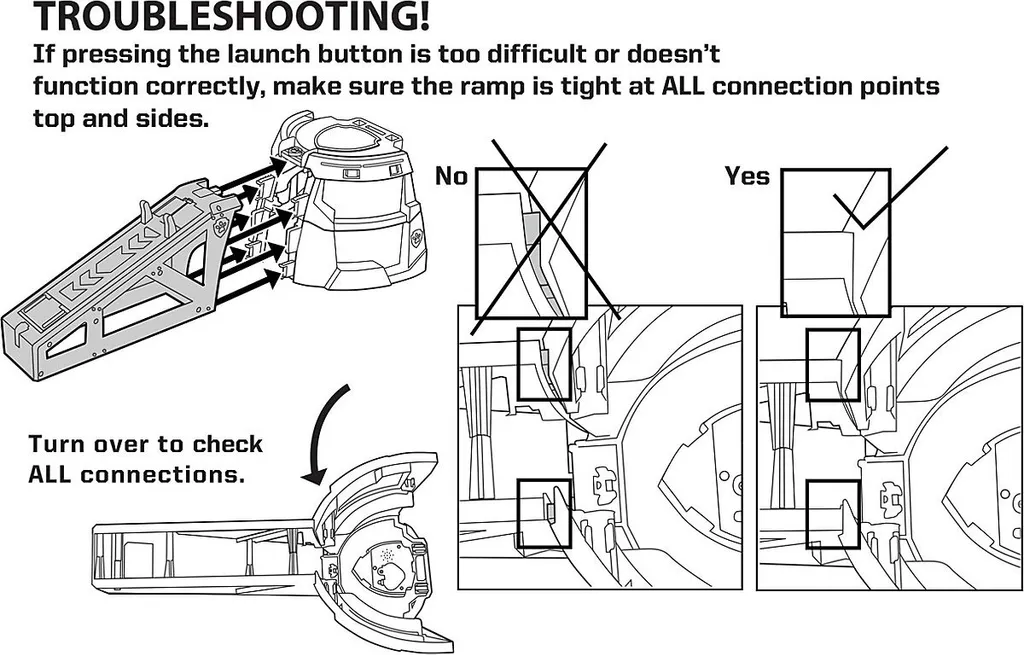 TROUBLESHOOTING!
If pressing the launch button is too difficult or doesn't function correctly, make sure the ramp is tight at ALL connection points top and sides.

No

Yes

Turn over to check ALL connections.